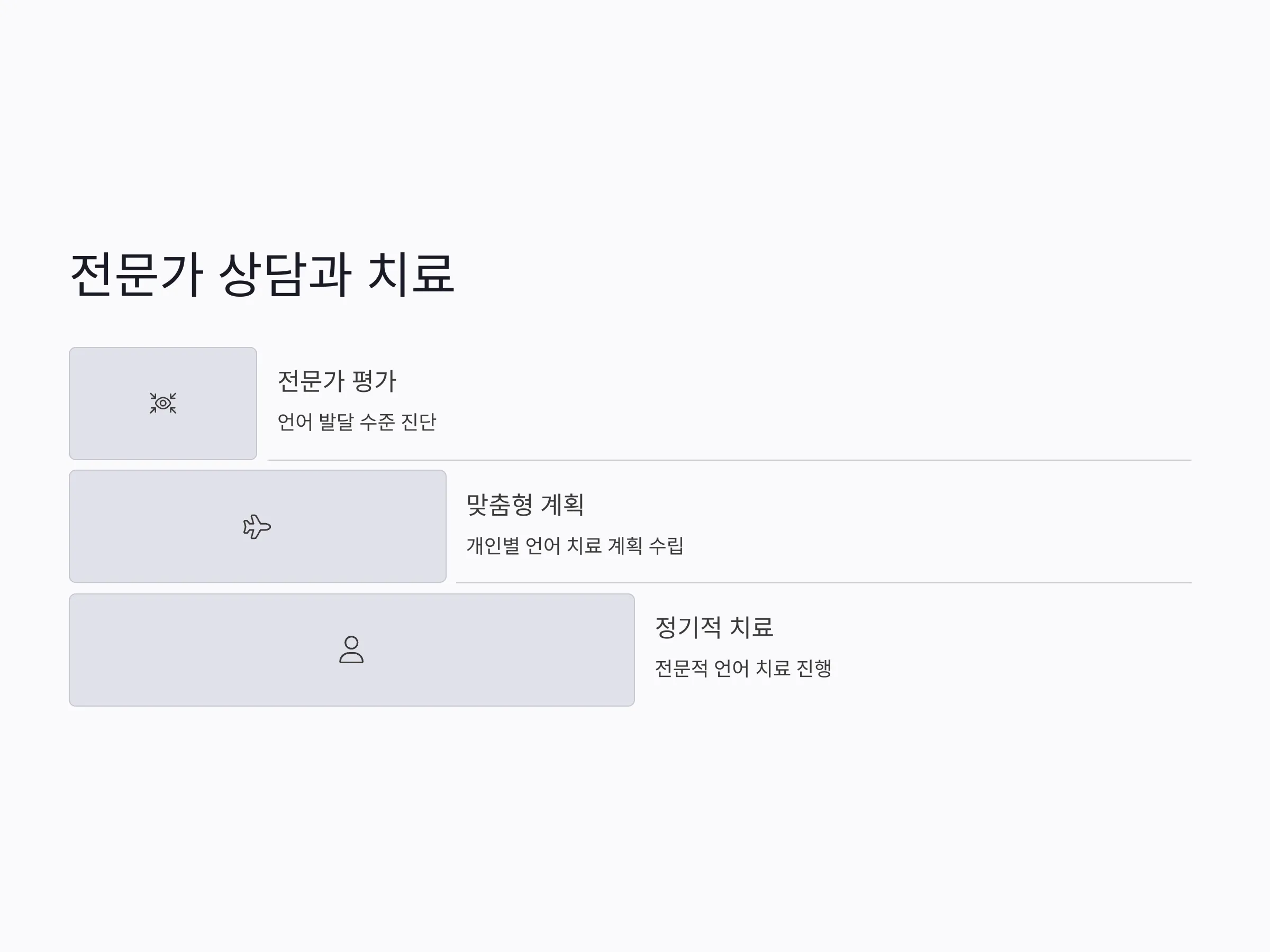 전문가 상담과 치료

전문가 평가

언어 발달 수준 진단

맞춤형 계획

개인별 언어 치료 계획 수립

정기적 치료

전문적 언어 치료 진행